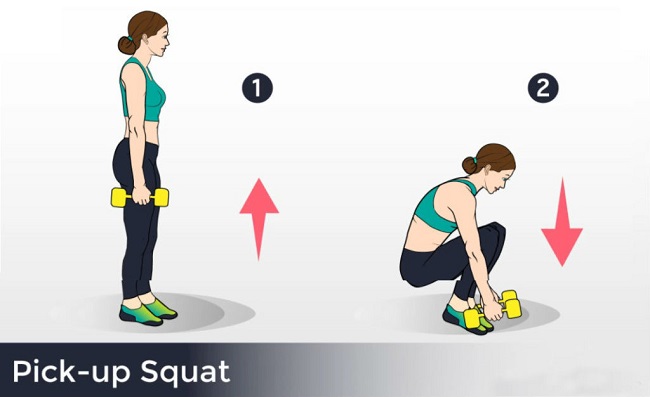 1

2

Pick-up Squat