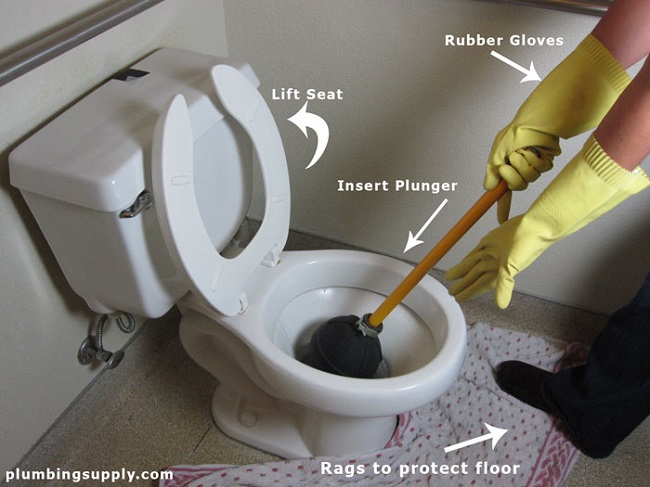 Rubber Gloves

Lift Seat

Insert Plunger

Rags to protect floor

plumbingsupply.com